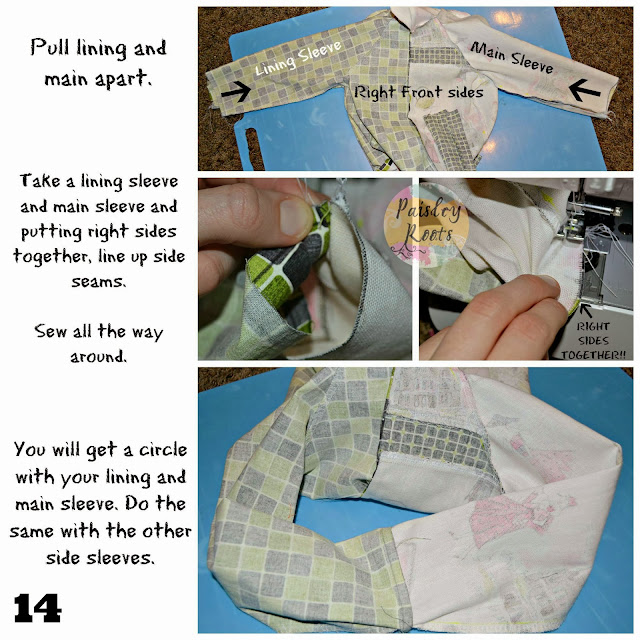 Pull lining and main apart.

Lining Sleeve

Main Sleeve

Right Front sides

Take a lining sleeve and main sleeve and putting right sides together, line up side seams.

Sew all the way around.

Paisley Roots

RIGHT SIDES TOGETHER!!

You will get a circle with your lining and main sleeve. Do the same with the other side sleeves.

14